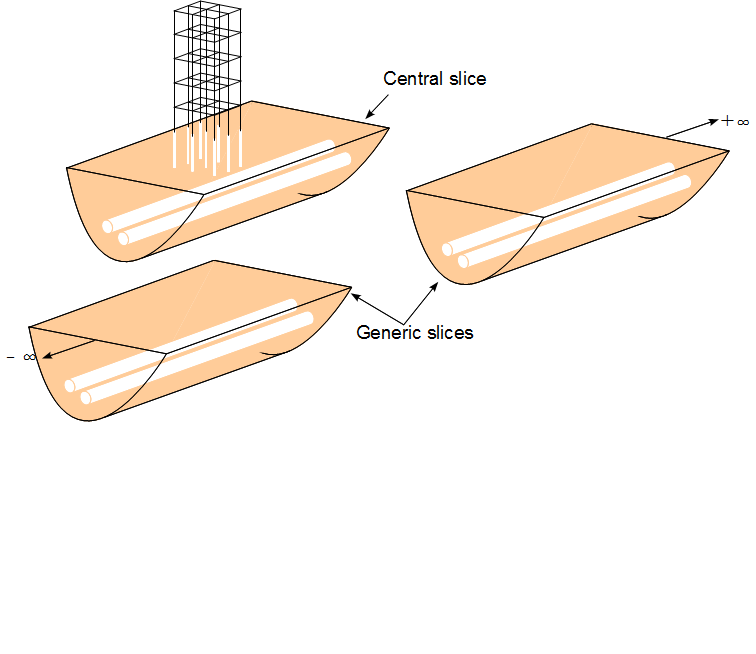 Central slice

$+\infty$

Generic slices

$-\infty$